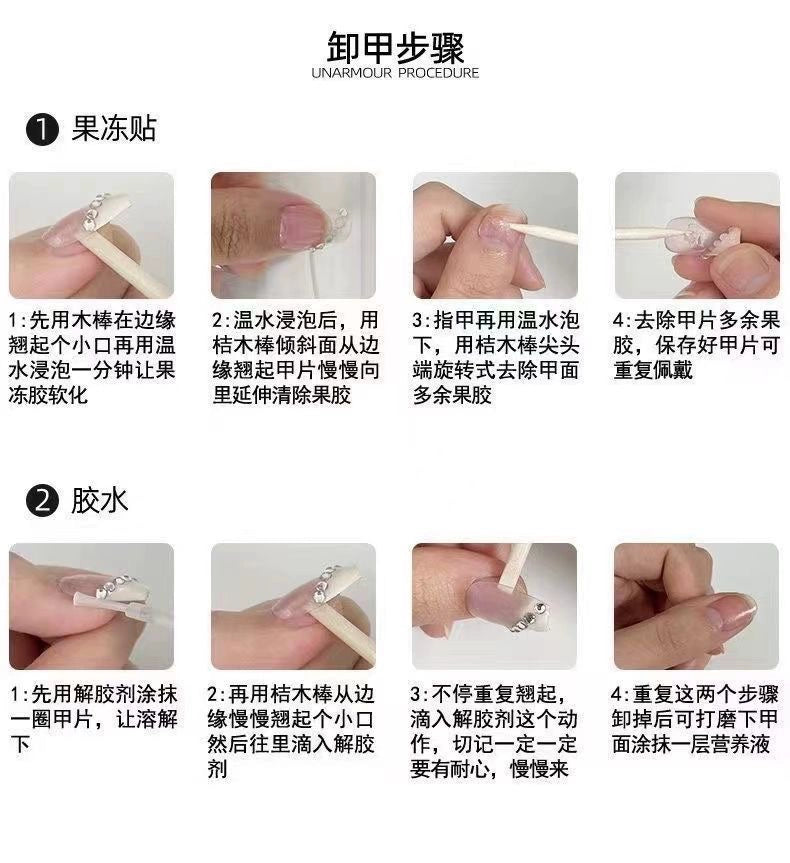 卸甲步骤
UNARMOUR PROCEDURE

❶ 果冻贴

1:先用木棒在边缘翘起个小口再用温水浸泡一分钟让果冻胶软化

2:温水浸泡后，用桔木棒倾斜面从边缘翘起甲片慢慢向里延伸清除果胶

3:指甲再用温水泡下，用桔木棒尖头端旋转式去除甲面多余果胶

4:去除甲片多余果胶，保存好甲片可重复佩戴

❷ 胶水

1:先用解胶剂涂抹一圈甲片，让溶解下

2:再用桔木棒从边缘慢慢翘起个小口然后往里滴入解胶剂

3:不停重复翘起，滴入解胶剂这个动作，切记一定一定要有耐心，慢慢来

4:重复这两个步骤卸掉后可打磨下甲面涂抹一层营养液