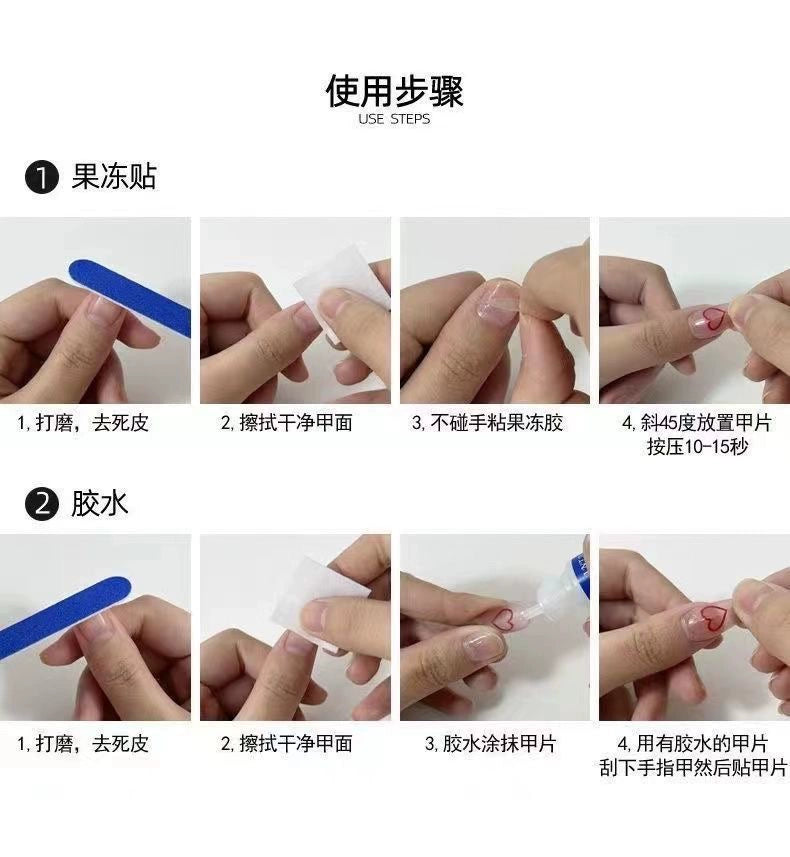 使用步骤
USE STEPS

❶ 果冻贴

1, 打磨，去死皮

2, 擦拭干净甲面

3, 不碰手粘果冻胶

4, 斜45度放置甲片 按压10-15秒

❷ 胶水

1, 打磨，去死皮

2, 擦拭干净甲面

3, 胶水涂抹甲片

4, 用有胶水的甲片 刮下手指甲然后贴甲片