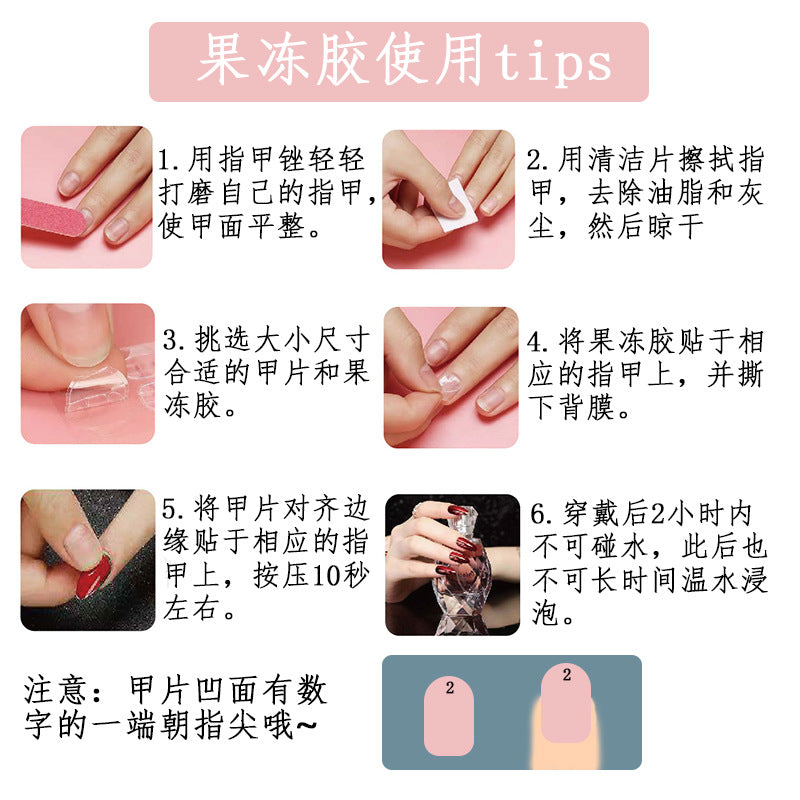 果冻胶使用tips

1.用指甲锉轻轻打磨自己的指甲，使甲面平整。

2.用清洁片擦拭指甲，去除油脂和灰尘，然后晾干

3.挑选大小尺寸合适的甲片和果冻胶。

4.将果冻胶贴于相应的指甲上，并撕下背膜。

5.将甲片对齐边缘贴于相应的指甲上，按压10秒左右。

6.穿戴后2小时内不可碰水，此后也不可长时间温水浸泡。

注意：甲片凹面有数字的一端朝指尖哦~

2

2